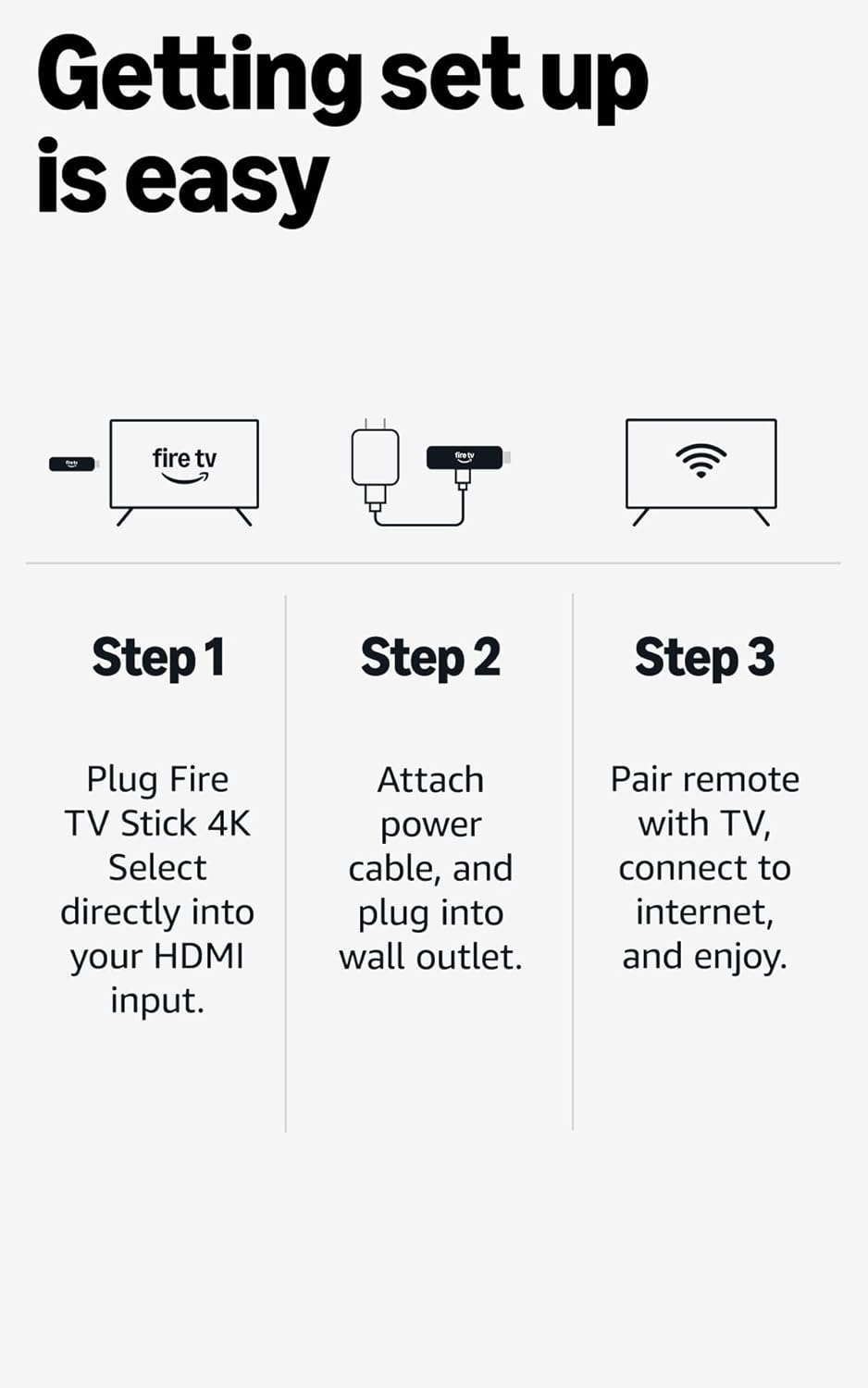 Getting set up is easy

fire tv

fire tv

fire tv

Step 1

Plug Fire TV Stick 4K Select directly into your HDMI input.

Step 2

Attach power cable, and plug into wall outlet.

Step 3

Pair remote with TV, connect to internet, and enjoy.